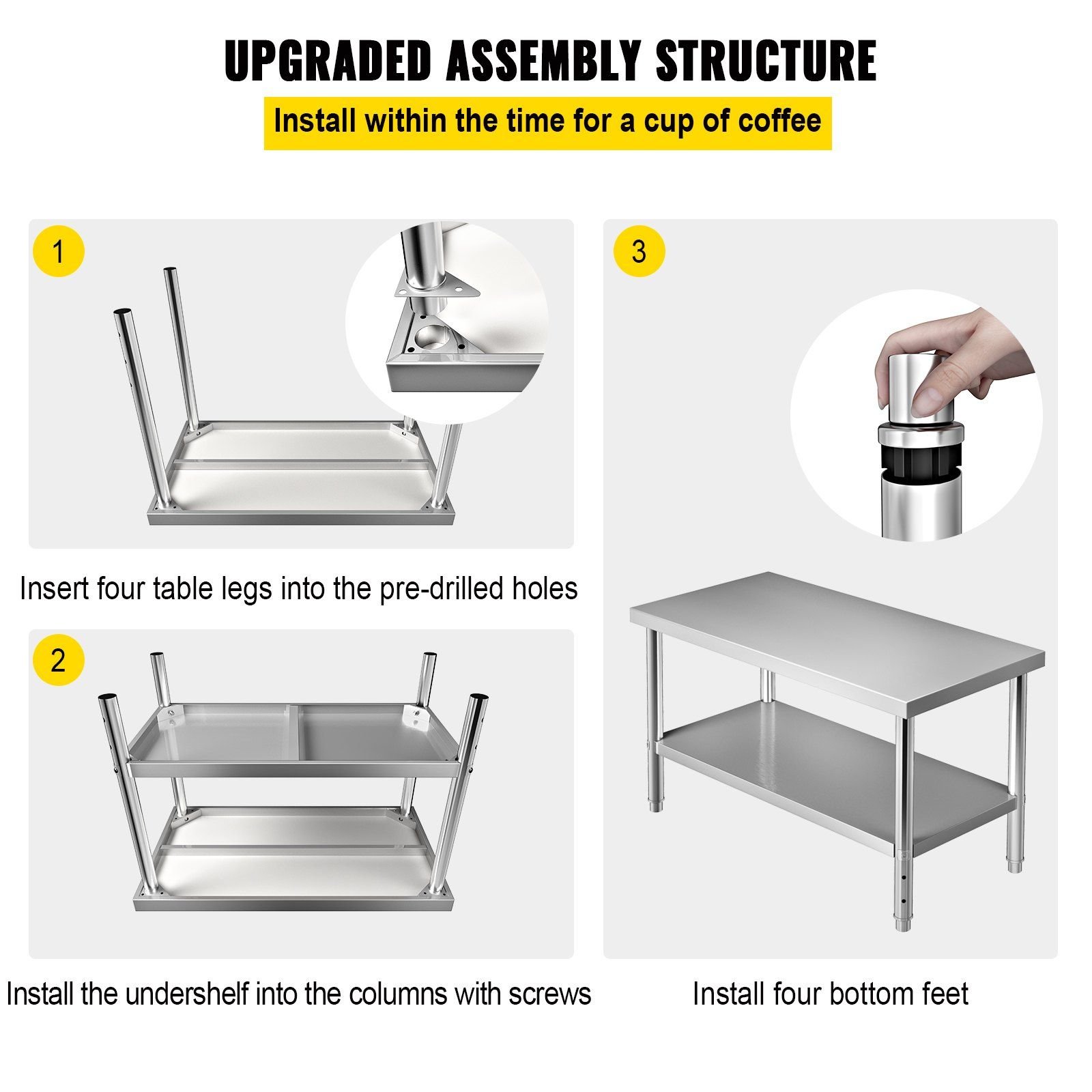 UPGRADED ASSEMBLY STRUCTURE
Install within the time for a cup of coffee

1

Insert four table legs into the pre-drilled holes

2

Install the undershelf into the columns with screws

3

Install four bottom feet